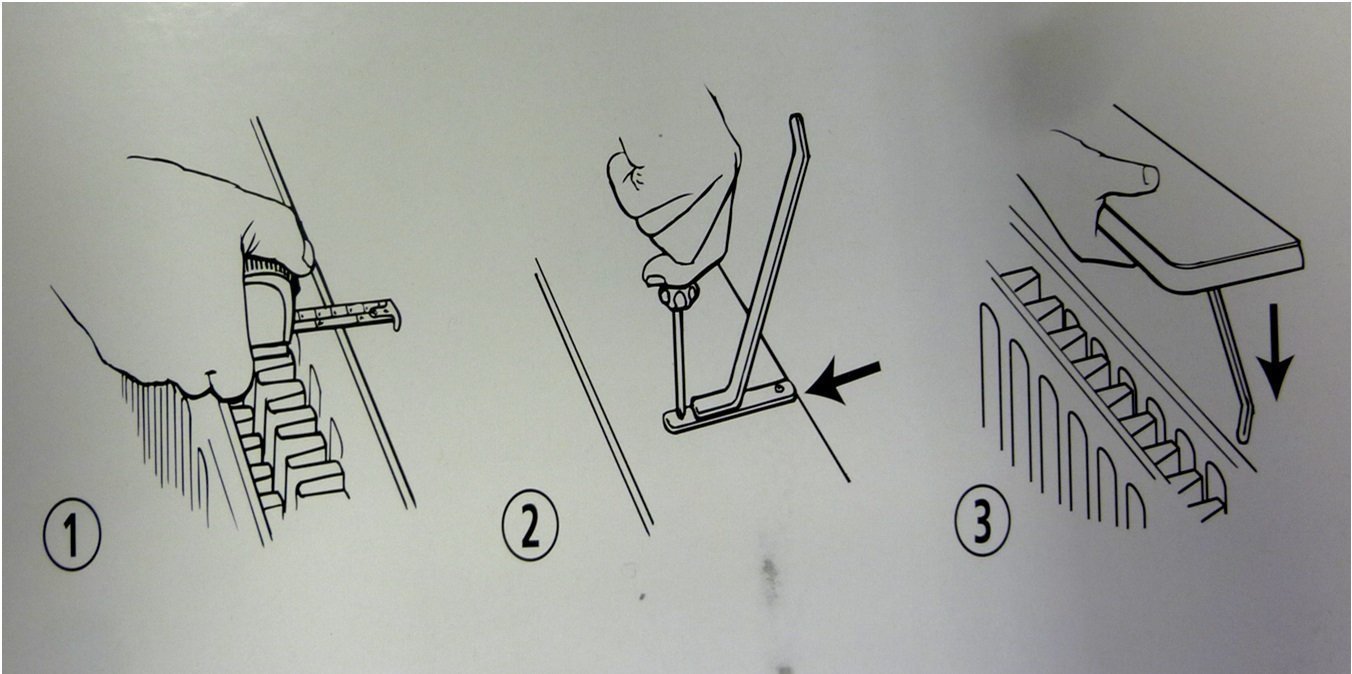 1

2

3